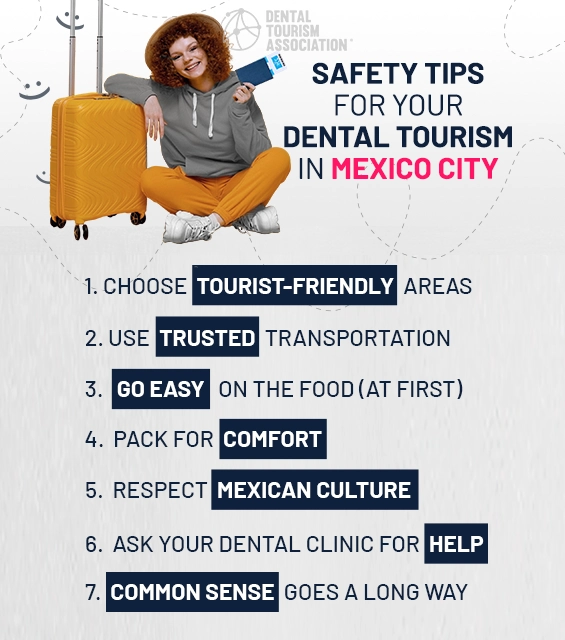 DENTAL TOURISM ASSOCIATION

SAFETY TIPS FOR YOUR DENTAL TOURISM IN MEXICO CITY

1. CHOOSE TOURIST-FRIENDLY AREAS

2. USE TRUSTED TRANSPORTATION

3. GO EASY ON THE FOOD (AT FIRST)

4. PACK FOR COMFORT

5. RESPECT MEXICAN CULTURE

6. ASK YOUR DENTAL CLINIC FOR HELP

7. COMMON SENSE GOES A LONG WAY